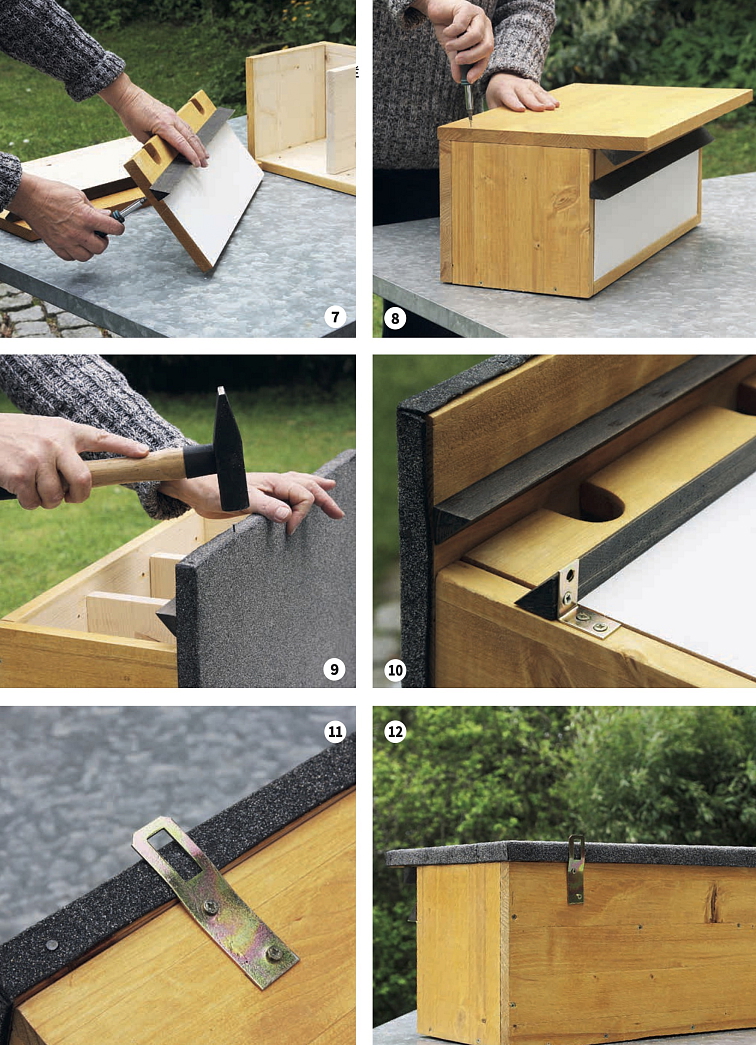 7

8

9

10

11

12