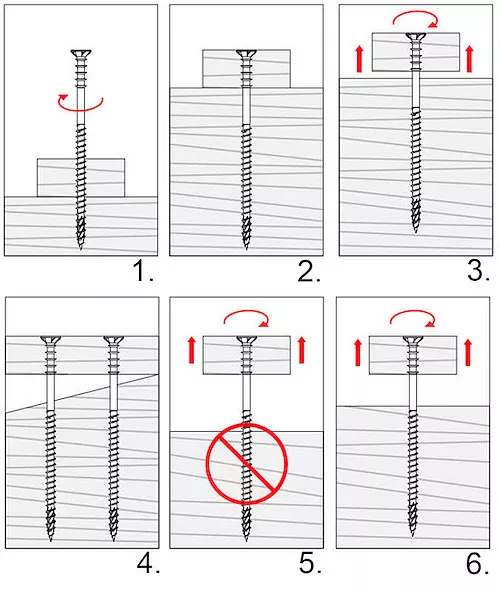 1.

2.

3.

4.

5.

6.