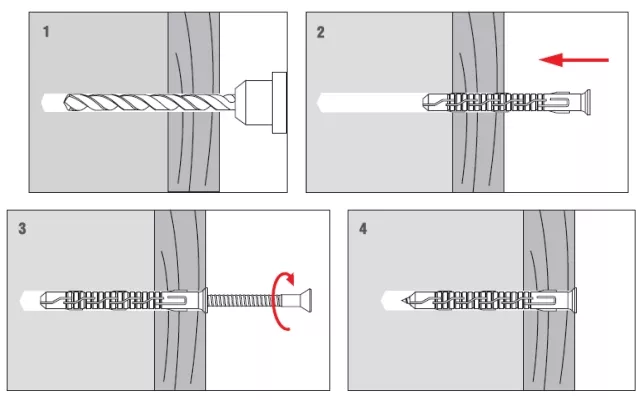 1

2

3

4