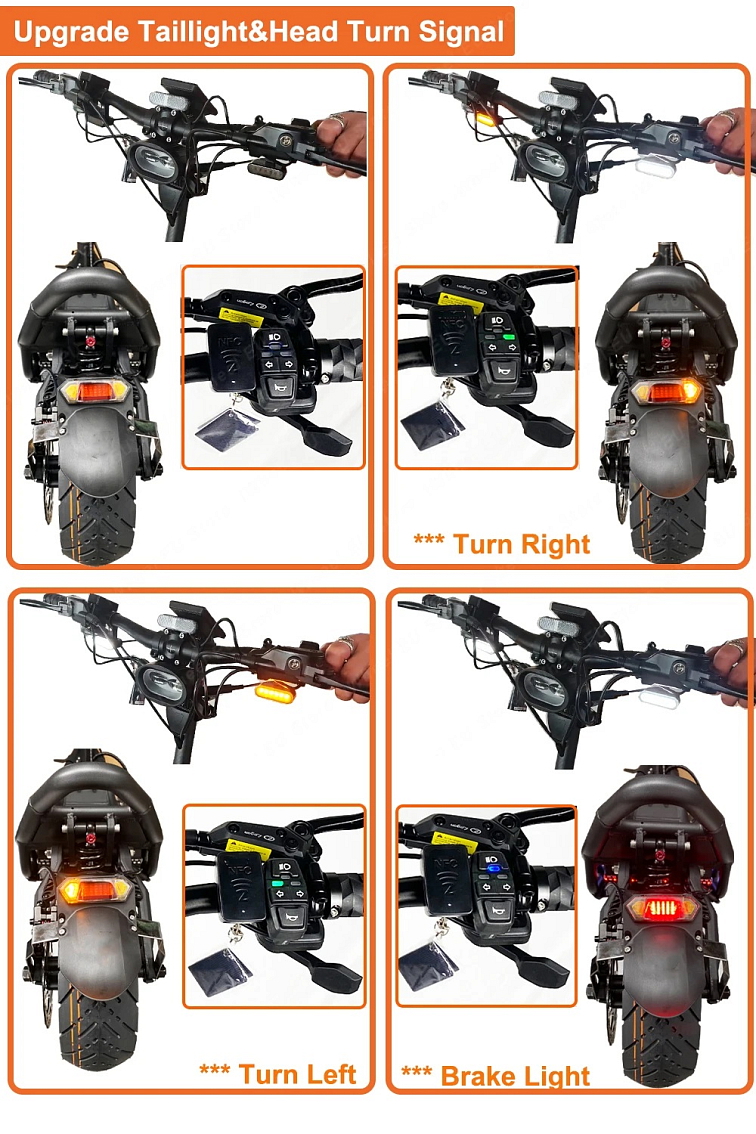 Upgrade Taillight&Head Turn Signal

*** Turn Right

*** Turn Left

*** Brake Light