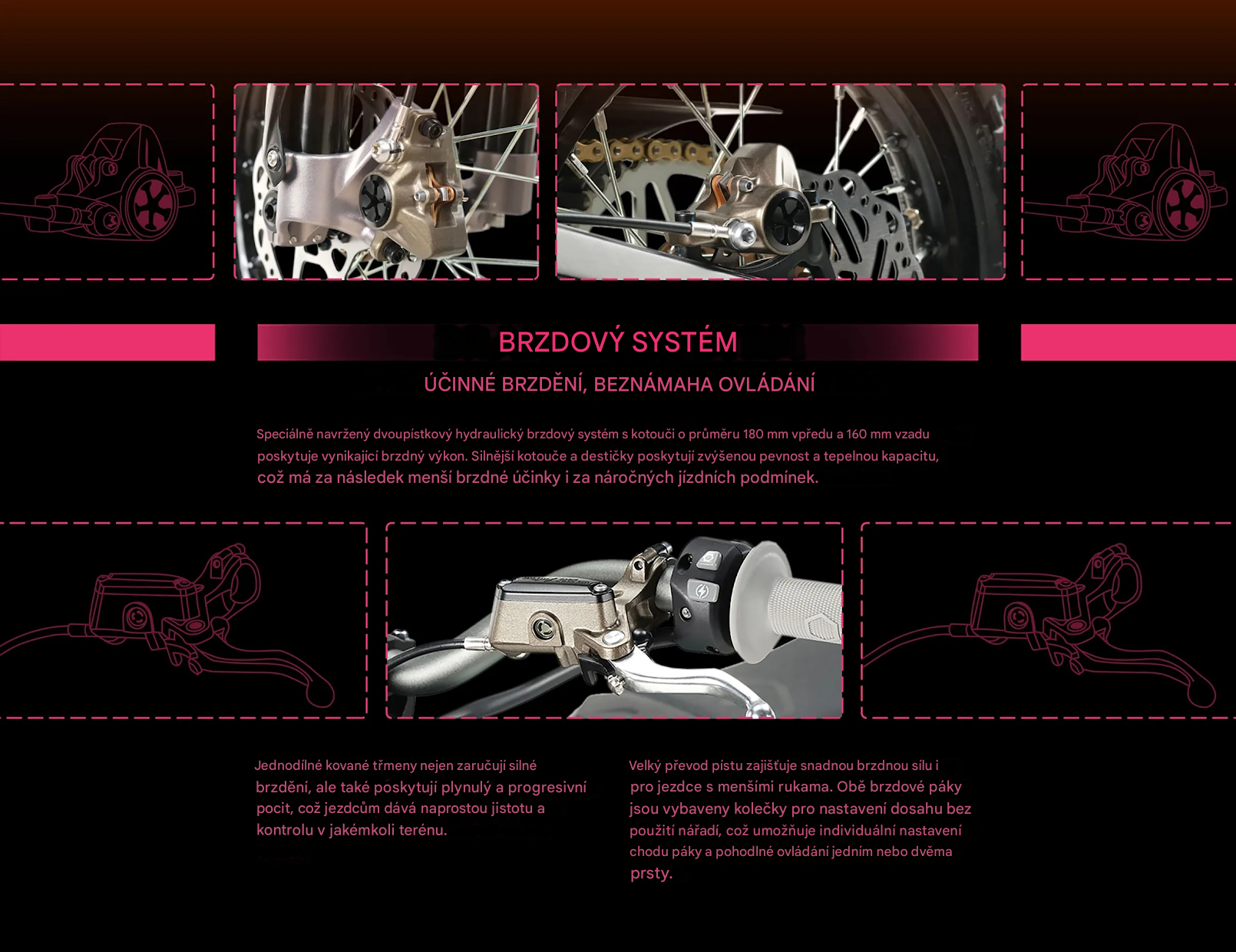 BRZDOVÝ SYSTÉM

ÚČINNÉ BRZDĚNÍ, BEZNÁMAHA OVLÁDÁNÍ

Speciálně navržený dvoupístkový hydraulický brzdový systém s kotouči o průměru 180 mm vpředu a 160 mm vzadu poskytuje vynikající brzdný výkon. Silnější kotouče a destičky poskytují zvýšenou pevnost a tepelnou kapacitu, což má za následek menší brzdné účinky i za náročných jízdních podmínek.

Jednodílné kované třmeny nejen zaručují silné brzdění, ale také poskytují plynulý a progresivní pocit, což jezdcům dává naprostou jistotu a kontrolu v jakémkoli terénu.

Velký převod pístu zajišťuje snadnou brzdnou sílu i pro jezdce s menšími rukama. Obě brzdové páky jsou vybaveny kolečky pro nastavení dosahu bez použití nářadí, což umožňuje individuální nastavení chodu páky a pohodlné ovládání jedním nebo dvěma prsty.