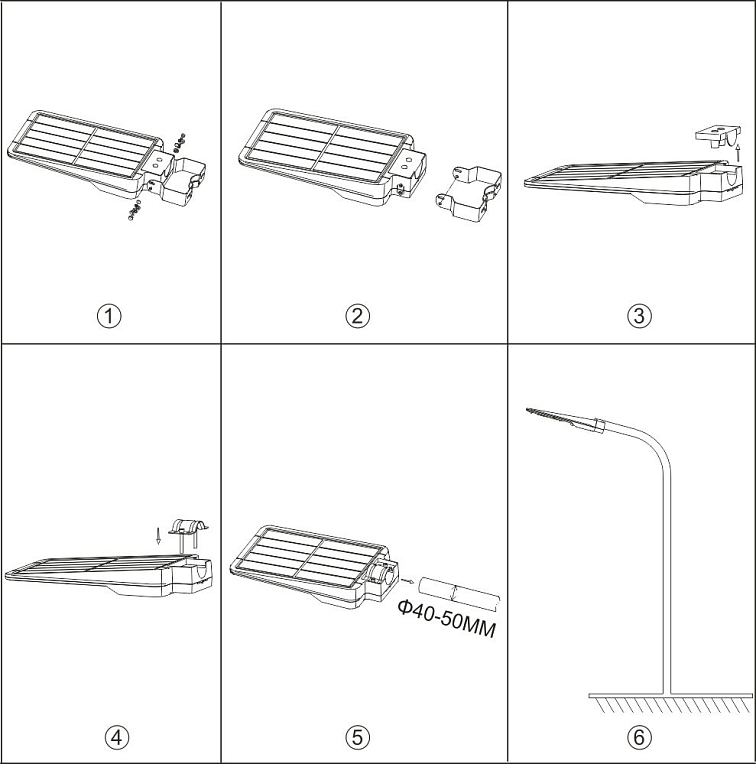 ①

②

③

④

Φ40-50MM

⑤

⑥