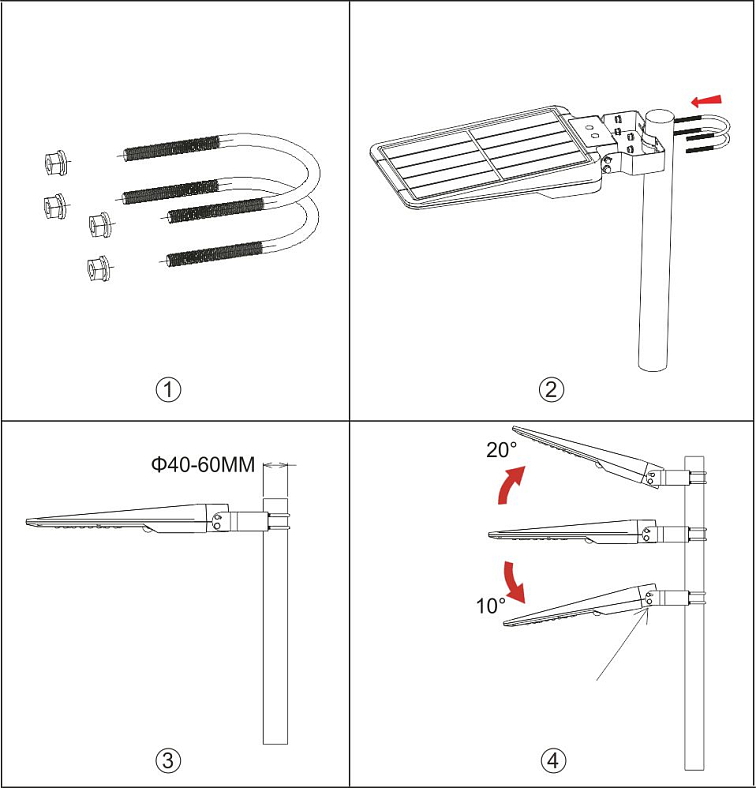 ①

②

Φ40-60MM

③

20°

10°

④