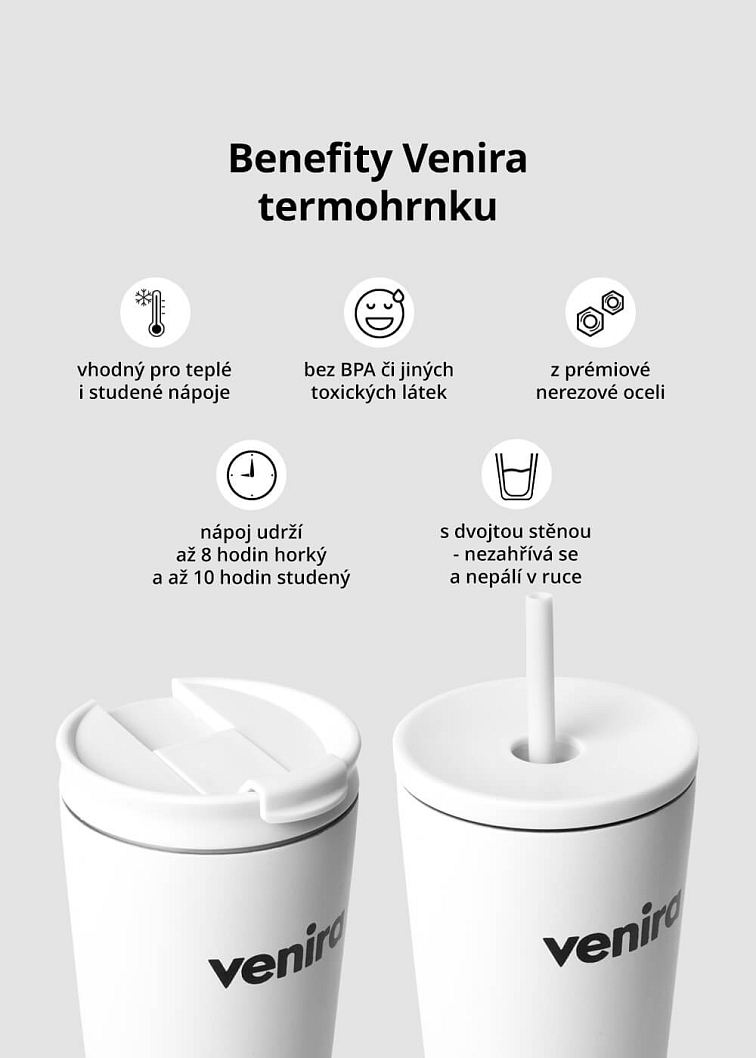 Benefity Venira termohrnku

vhodný pro teplé i studené nápoje

bez BPA či jiných toxických látek

z prémiové nerezové oceli

nápoj udrží až 8 hodin horký a až 10 hodin studený

s dvojtou stěnou - nezahřívá se a nepálí v ruce

venira

venira