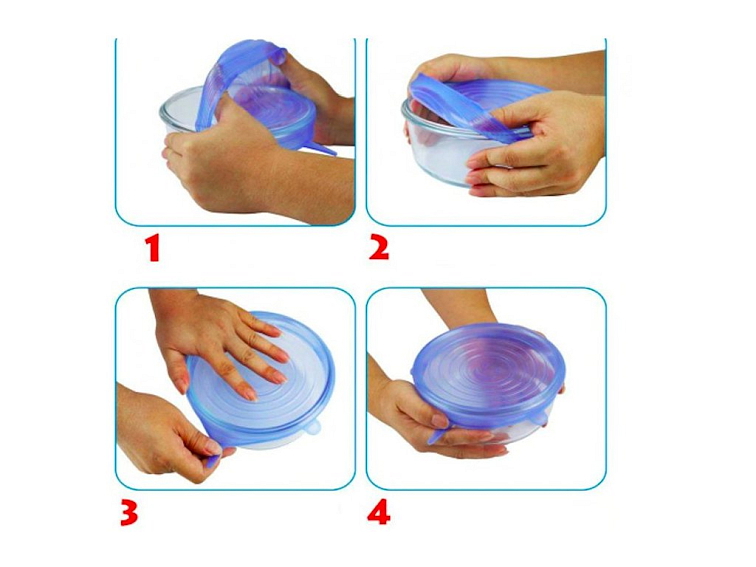 1

2

3

4