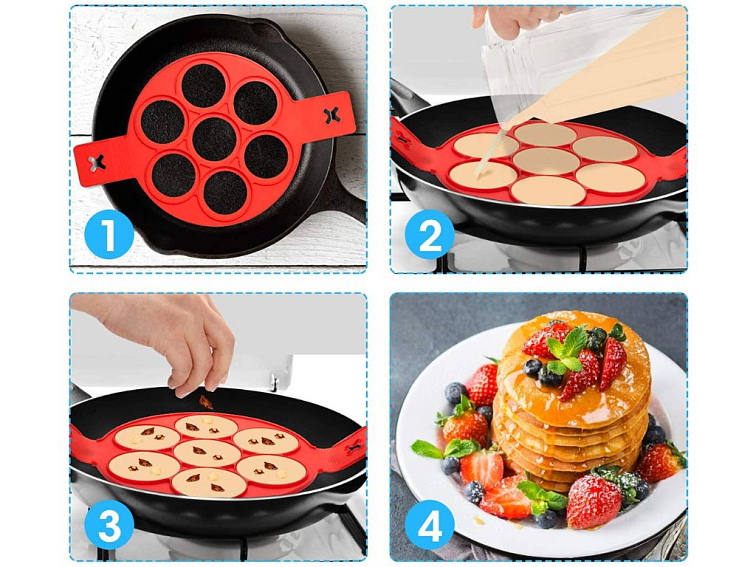 1
2
3
4