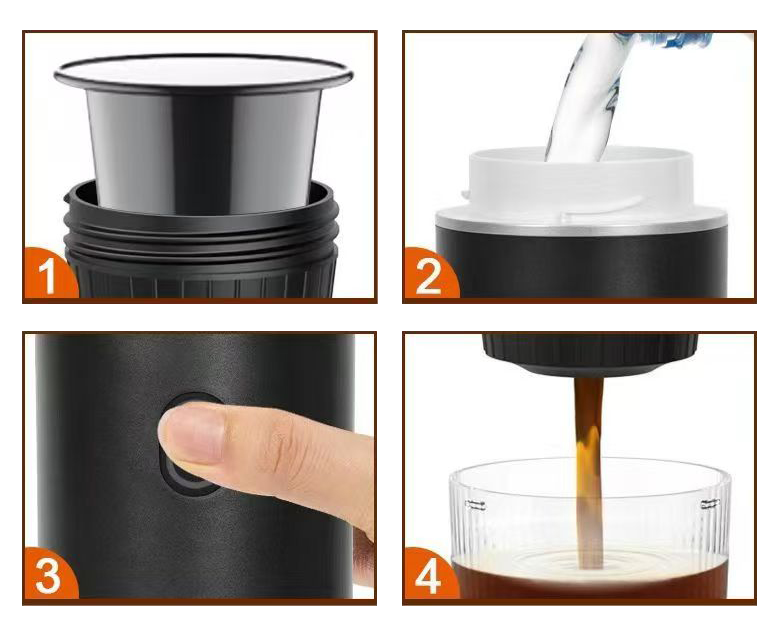 1

2

3

4