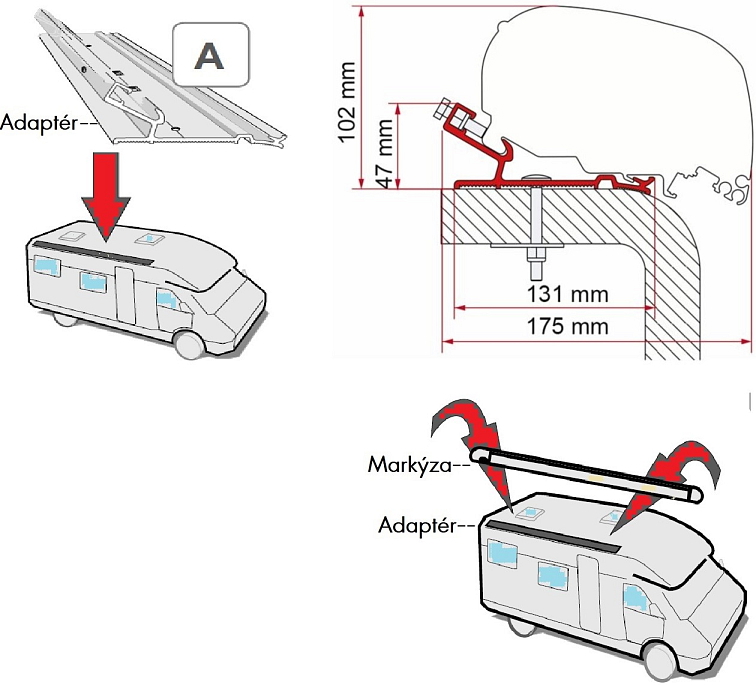 A

Adaptér--

102 mm

47 mm

131 mm

175 mm

Markýza--

Adaptér--