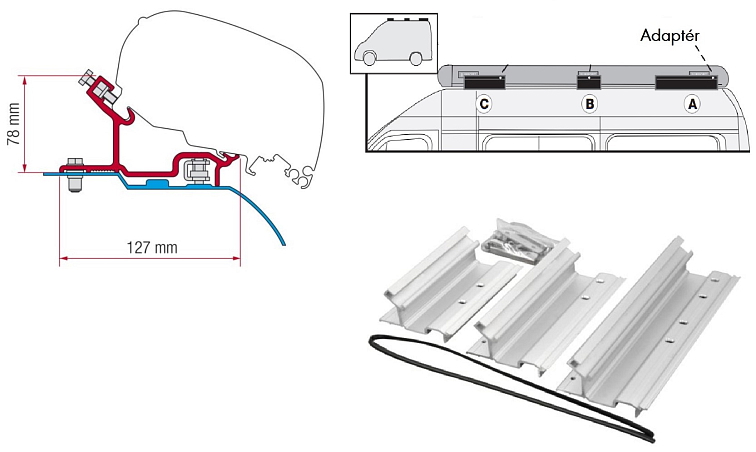 78 mm

127 mm

Adaptér

C

B

A