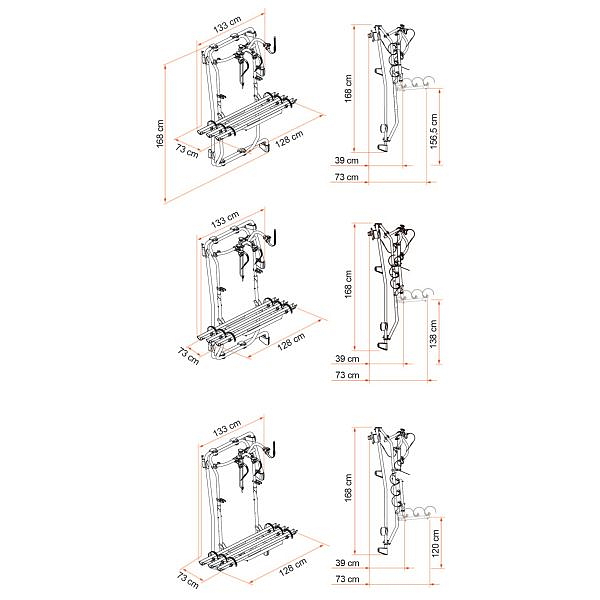 133 cm
168 cm
73 cm
128 cm
168 cm
156,5 cm
39 cm
73 cm

133 cm
73 cm
128 cm
168 cm
138 cm
39 cm
73 cm

133 cm
73 cm
128 cm
168 cm
120 cm
39 cm
73 cm