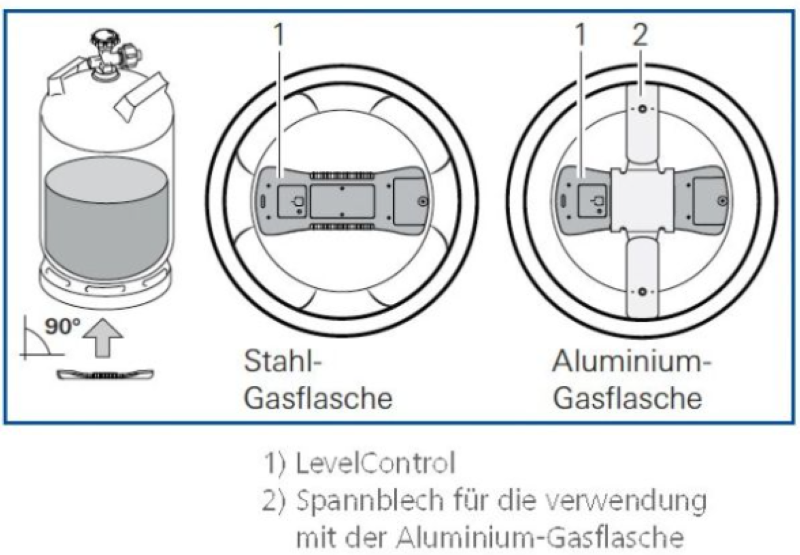 90°

1

Stahl-Gasflasche

1 2

Aluminium-Gasflasche

1) LevelControl
2) Spannblech für die verwendung mit der Aluminium-Gasflasche