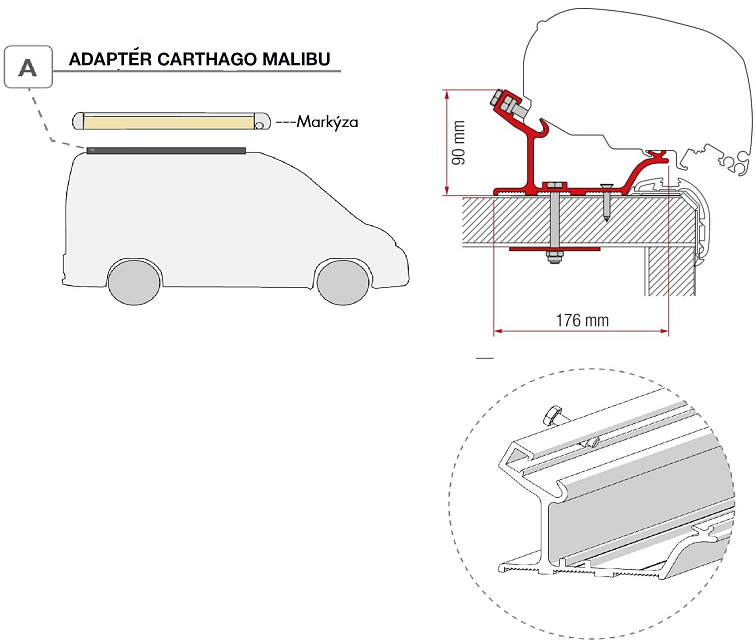 A

ADAPTÉR CARTHAGO MALIBU

Markýza

90 mm

176 mm