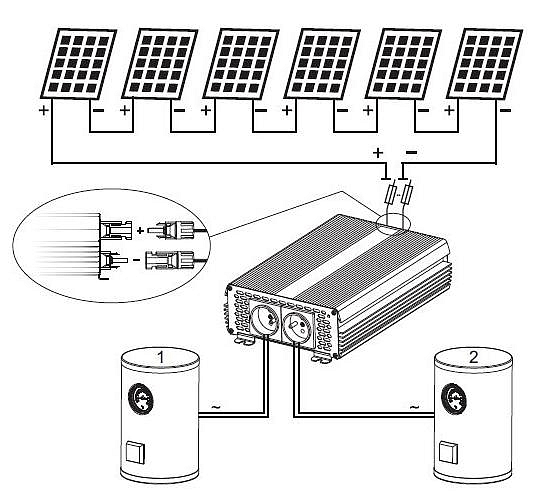 + − + − + − + − + − + −

+ −

+

−

1

2

~

~