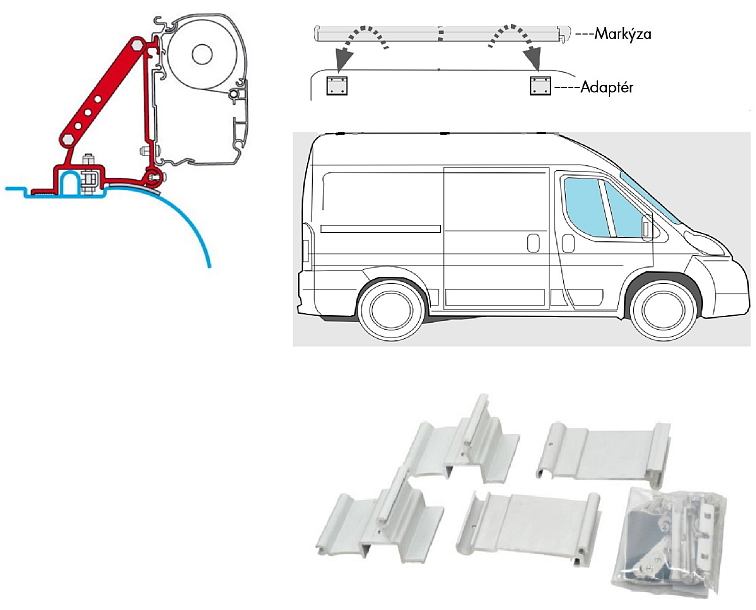 ---Markýza

----Adaptér