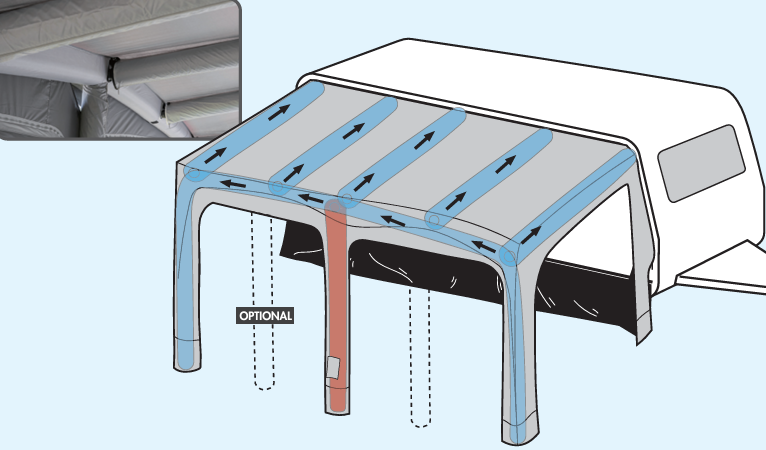 OPTIONAL