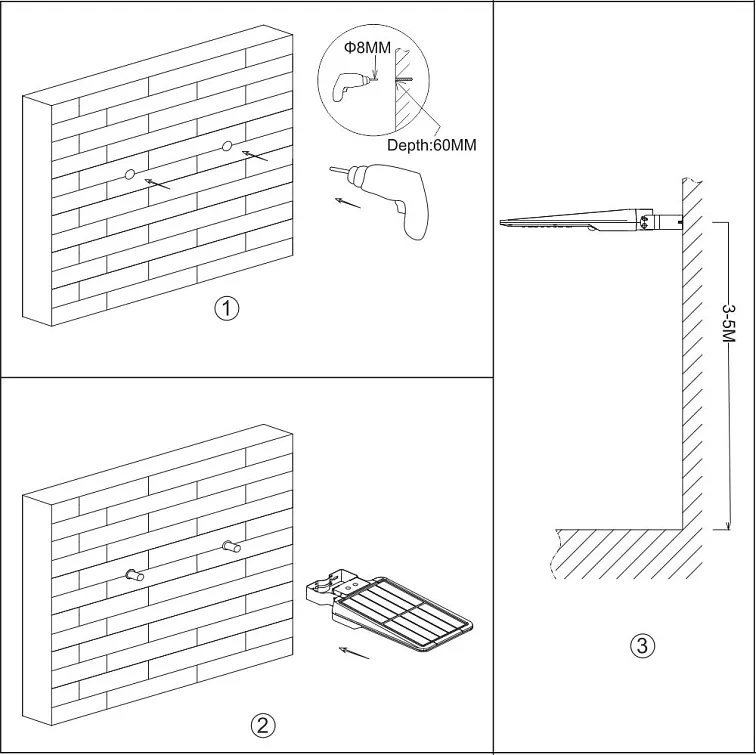 Φ8MM

Depth:60MM

①

②

3-5M

③