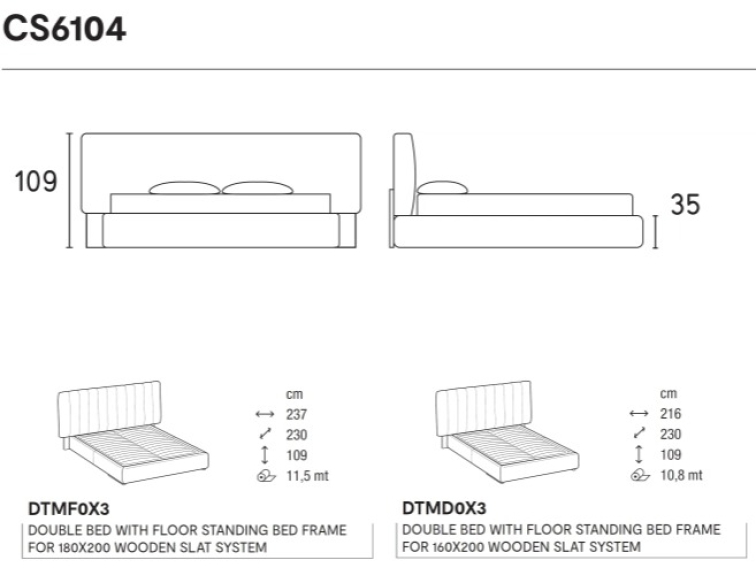 CS6104

109

35

cm
237
230
109
11,5 mt

DTMF0X3
DOUBLE BED WITH FLOOR STANDING BED FRAME FOR 180X200 WOODEN SLAT SYSTEM

cm
216
230
109
10,8 mt

DTMD0X3
DOUBLE BED WITH FLOOR STANDING BED FRAME FOR 160X200 WOODEN SLAT SYSTEM