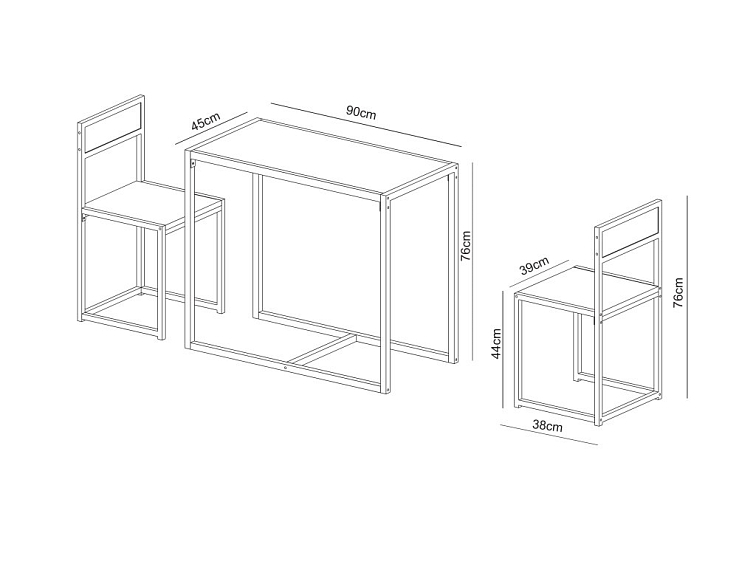 45cm
90cm
76cm
39cm
44cm
76cm
38cm