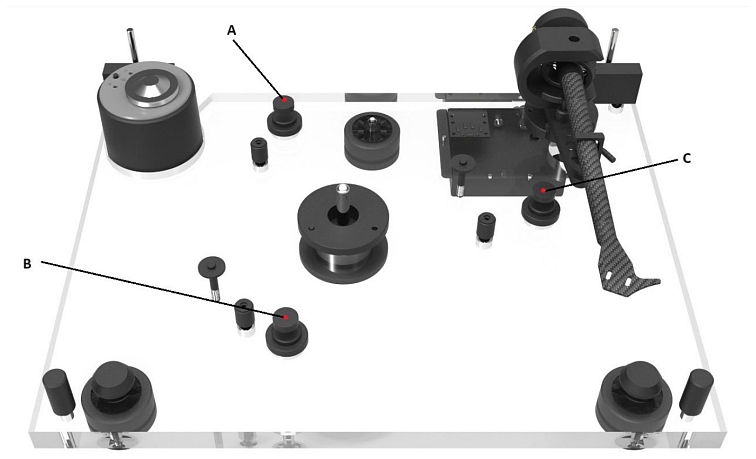 A

C

B