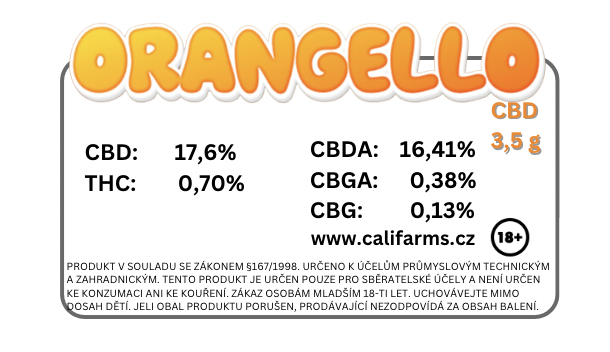 ORANGELLO

CBD
3,5 g

CBD: 17,6%
THC: 0,70%

CBDA: 16,41%
CBGA: 0,38%
CBG: 0,13%
www.califarms.cz

18+

PRODUKT V SOULADU SE ZÁKONEM §167/1998. URČENO K ÚČELŮM PRŮMYSLOVÝM TECHNICKÝM A ZAHRADNICKÝM. TENTO PRODUKT JE URČEN POUZE PRO SBĚRATELSKÉ ÚČELY A NENÍ URČEN KE KONZUMACI ANI KE KOUŘENÍ. ZÁKAZ OSOBÁM MLADŠÍM 18-TI LET. UCHOVÁVEJTE MIMO DOSAH DĚTÍ. JELI OBAL PRODUKTU PORUŠEN, PRODÁVAJÍCÍ NEZODPOVÍDÁ ZA OBSAH BALENÍ.