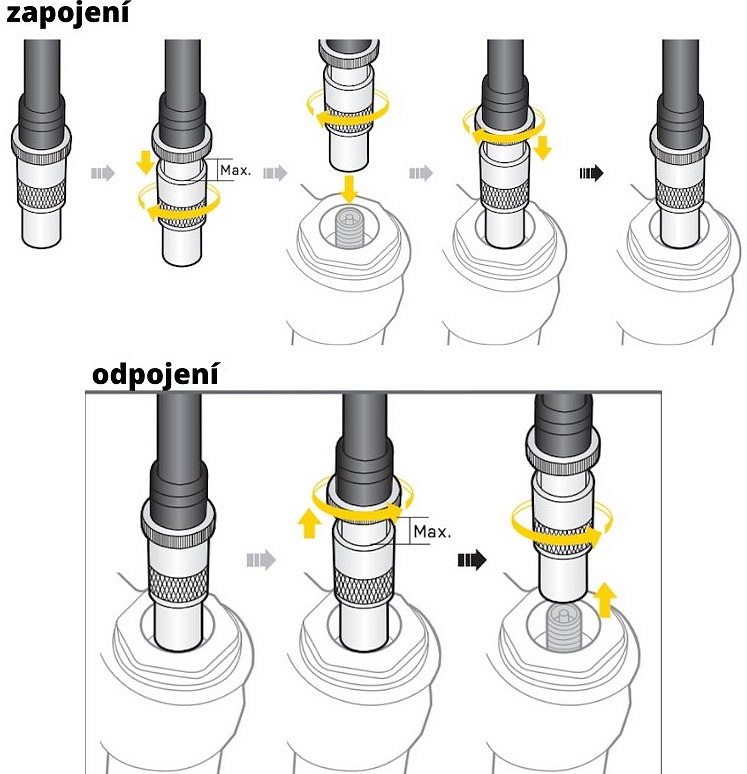 zapojení

Max.

odpojení

Max.