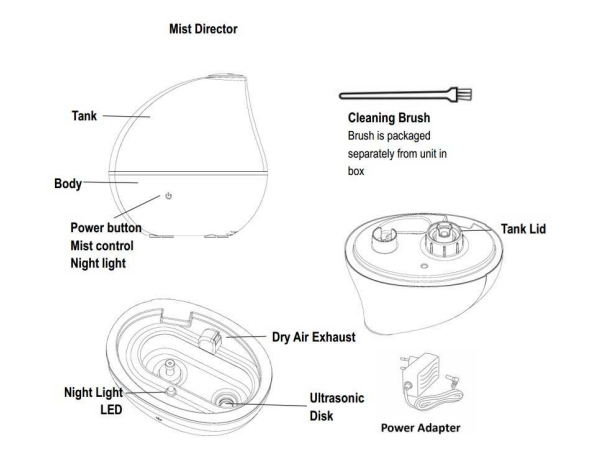 Mist Director

Tank

Body

Power button
Mist control
Night light

Cleaning Brush
Brush is packaged separately from unit in box

Tank Lid

Dry Air Exhaust

Night Light LED

Ultrasonic Disk

Power Adapter