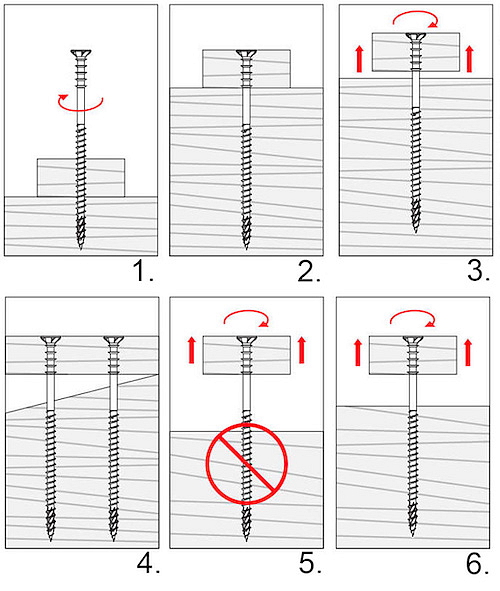 1.

2.

3.

4.

5.

6.