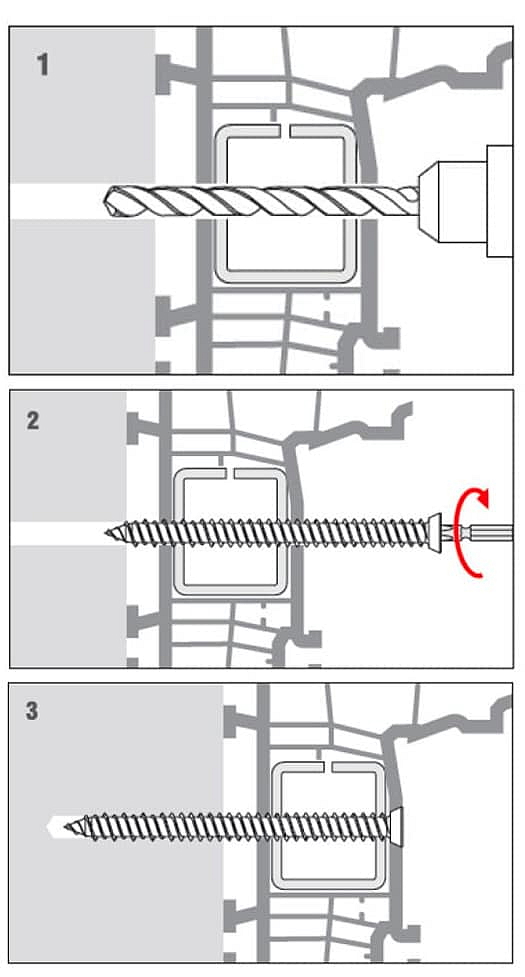 1

2

3