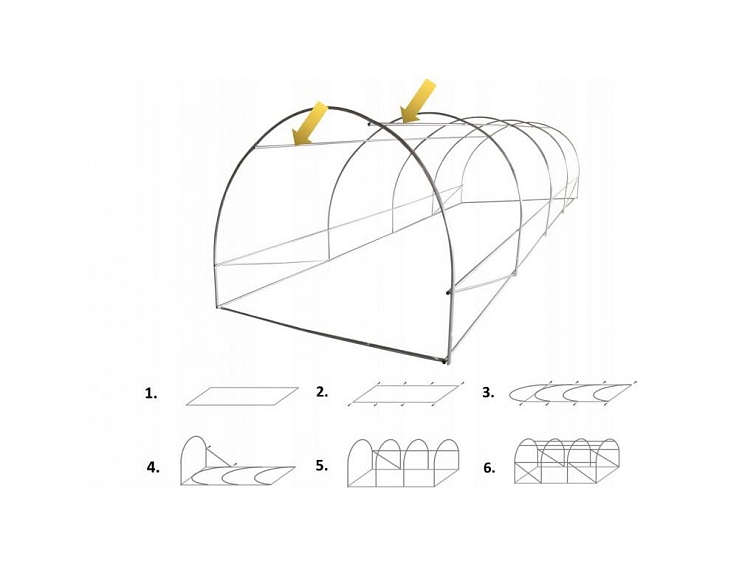 1.
2.
3.
4.
5.
6.