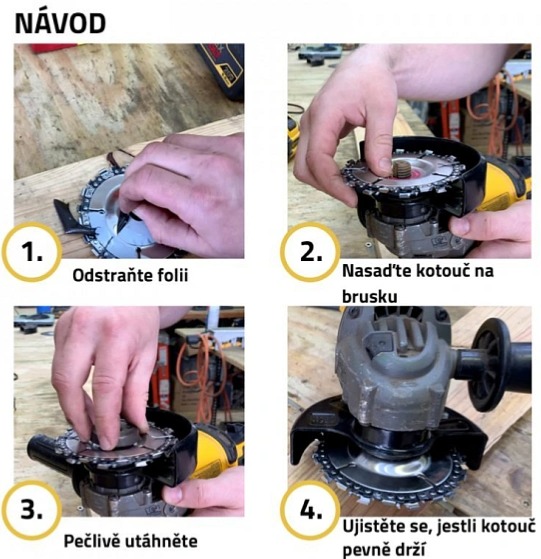 NÁVOD

1.

Odstraňte folii

2.

Nasaďte kotouč na brusku

3.

Pečlivě utáhněte

4.

Ujistěte se, jestli kotouč pevně drží